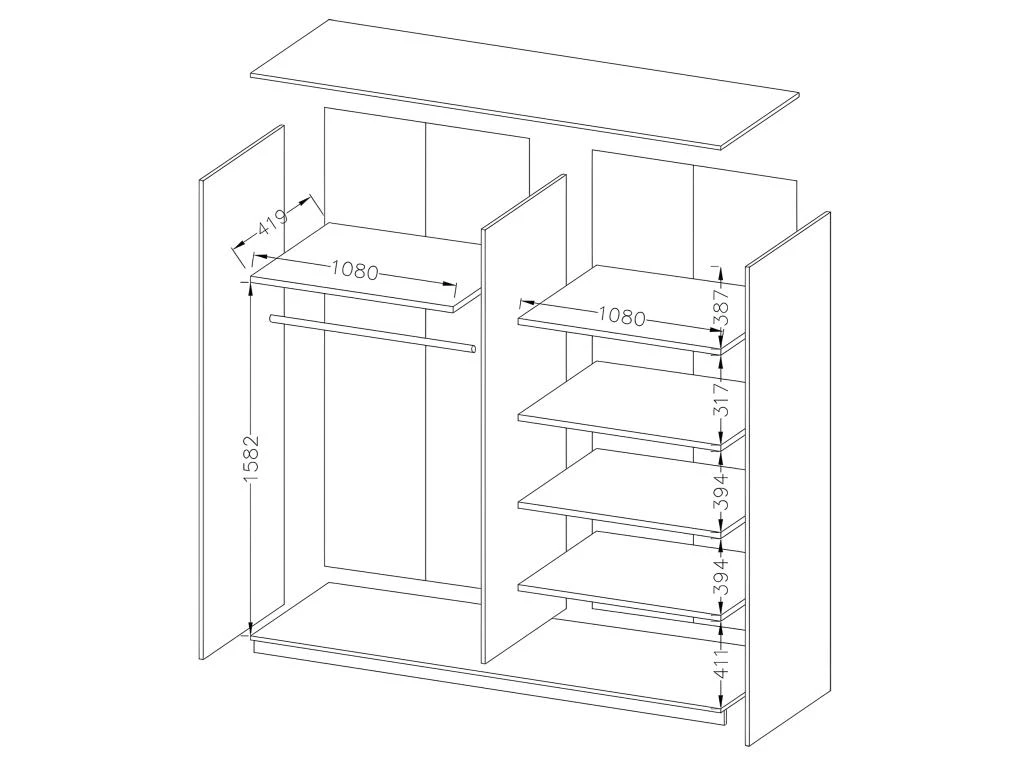 419
1080
1582
1080
387
317
394
394
411