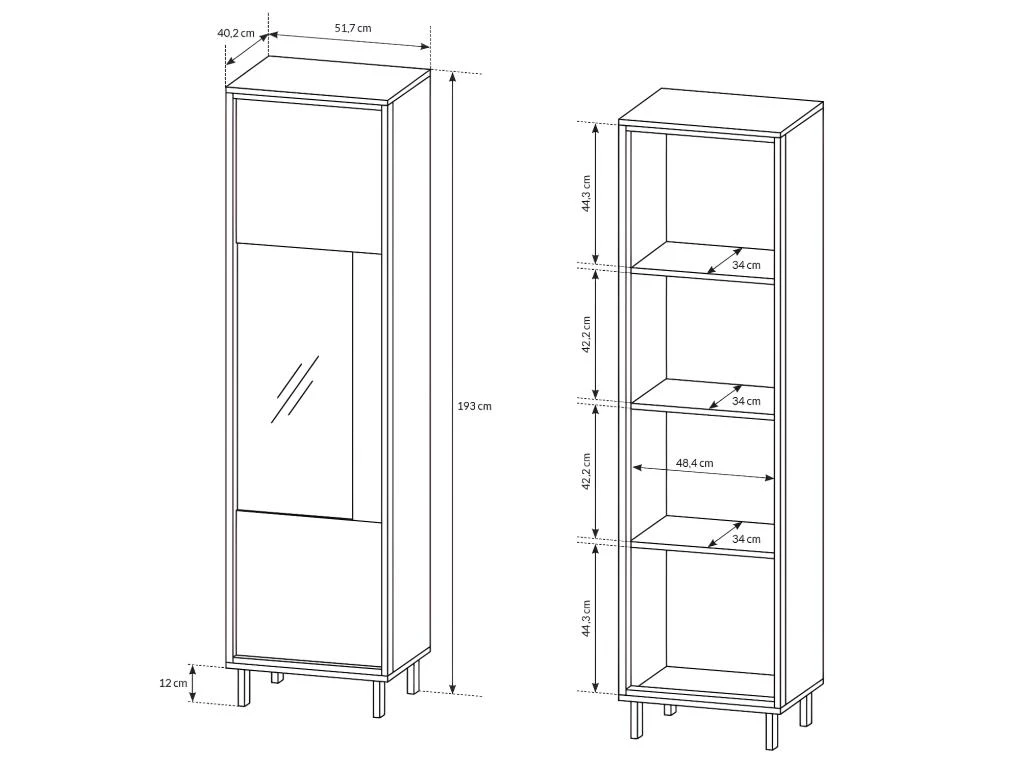 40,2 cm
51,7 cm
193 cm
12 cm
44,3 cm
34 cm
42,2 cm
34 cm
42,2 cm
48,4 cm
34 cm
44,3 cm