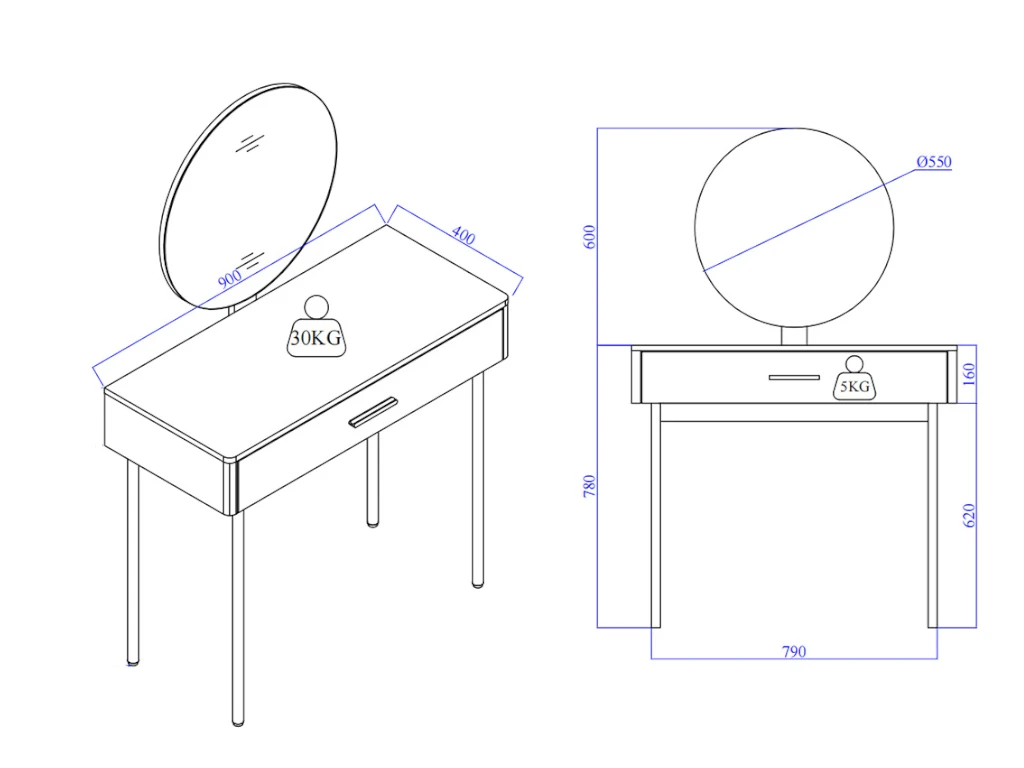 900
400
30KG
600
Ø550
5KG
160
780
620
790